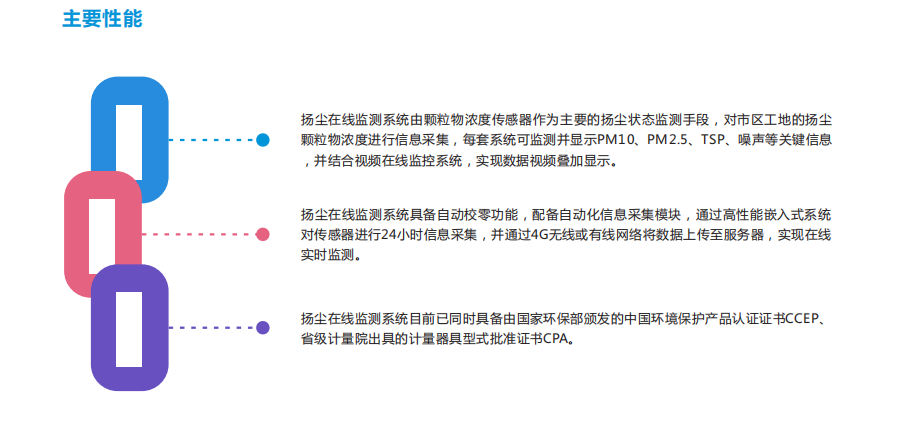 主要性能

扬尘在线监测系统由颗粒物浓度传感器作为主要的扬尘状态监测手段，对市区工地的扬尘颗粒物浓度进行信息采集，每套系统可监测并显示PM10、PM2.5、TSP、噪声等关键信息，并结合视频在线监控系统，实现数据视频叠加显示。

扬尘在线监测系统具备自动校零功能，配备自动化信息采集模块，通过高性能嵌入式系统对传感器进行24小时信息采集，并通过4G无线或有线网络将数据上传至服务器，实现在线实时监测。

扬尘在线监测系统目前已同时具备由国家环保部颁发的中国环境保护产品认证证书CCEP、省级计量院出具的计量器具型式批准证书CPA。